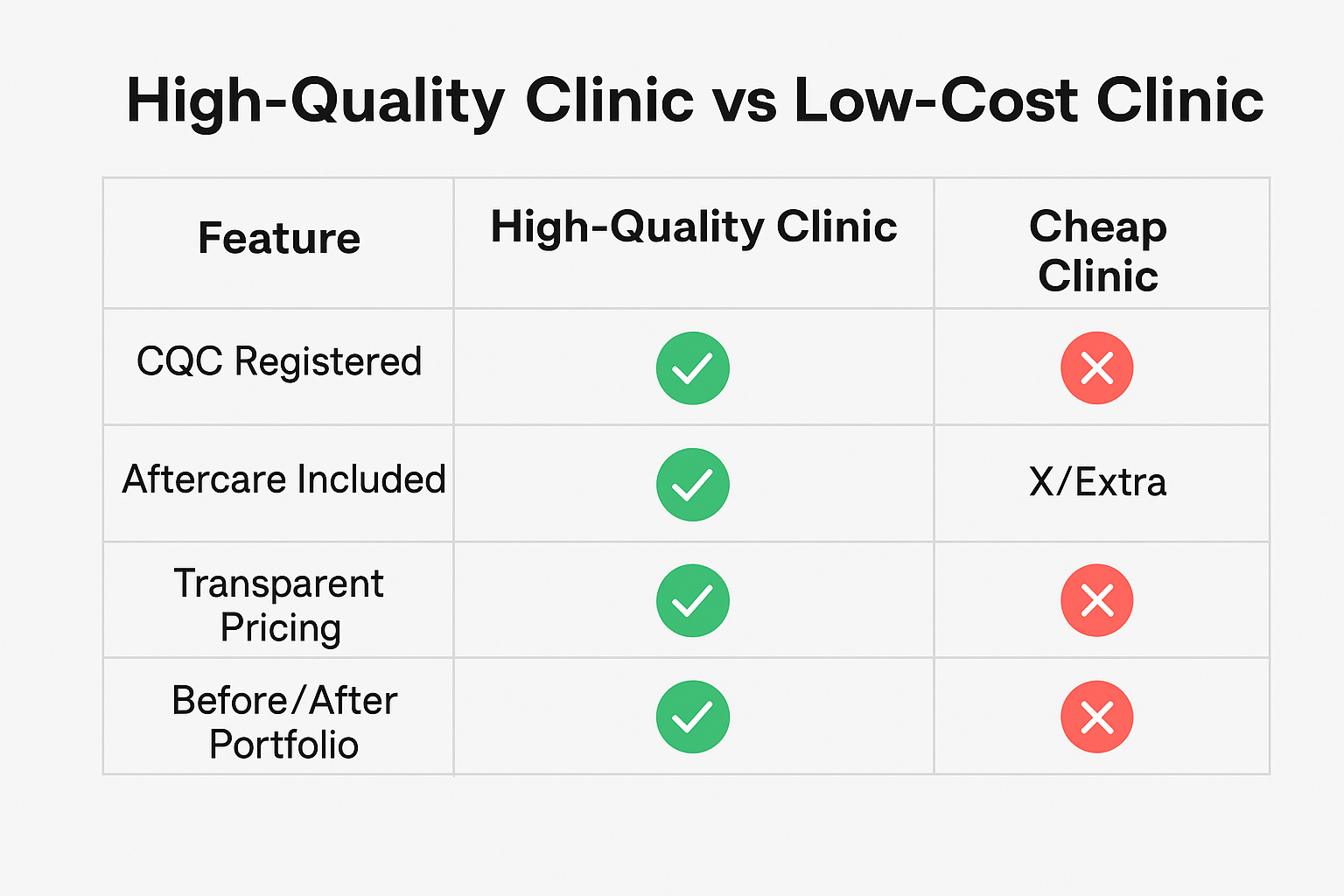 High-Quality Clinic vs Low-Cost Clinic

| Feature | High-Quality Clinic | Cheap Clinic |
|---|---|---|
| CQC Registered | ✓ | ✗ |
| Aftercare Included | ✓ | X/Extra |
| Transparent Pricing | ✓ | ✗ |
| Before/After Portfolio | ✓ | ✗ |