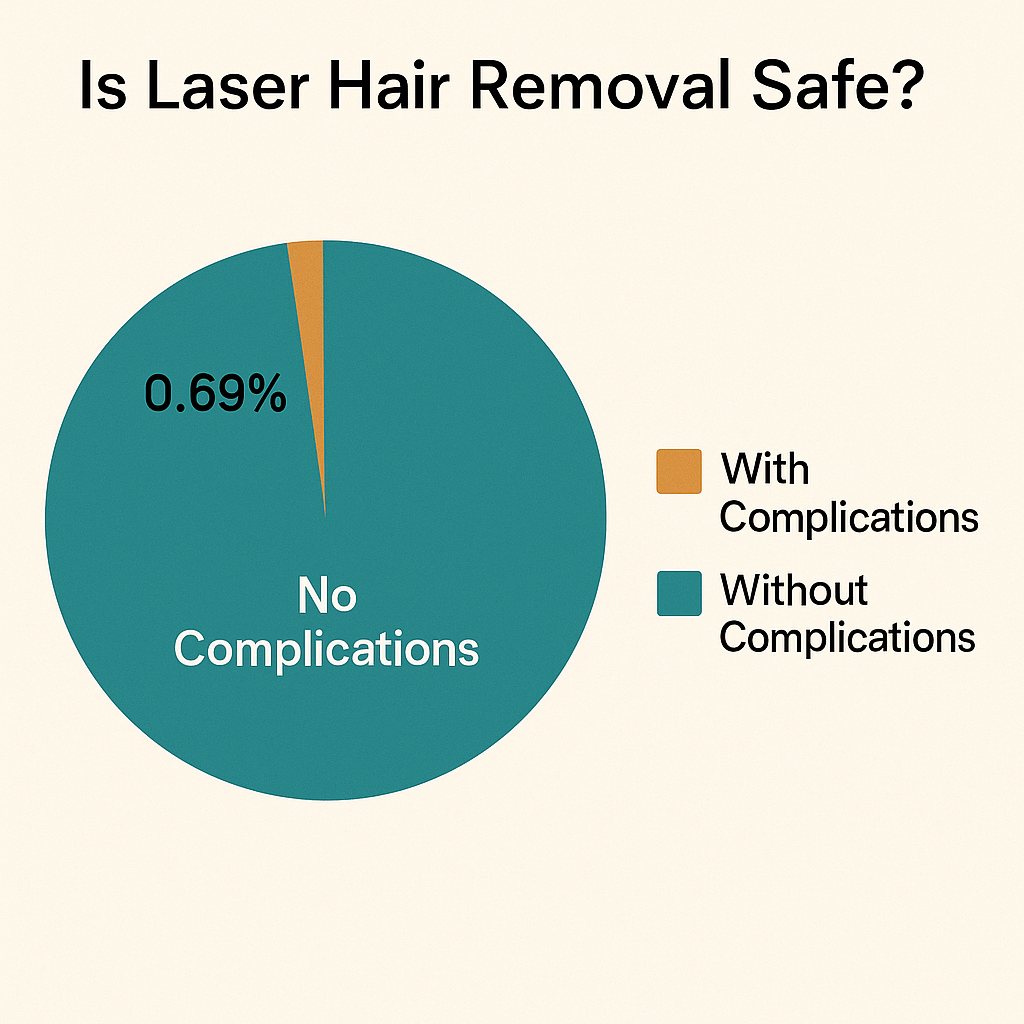 Is Laser Hair Removal Safe?

0.69%

No Complications

With Complications

Without Complications