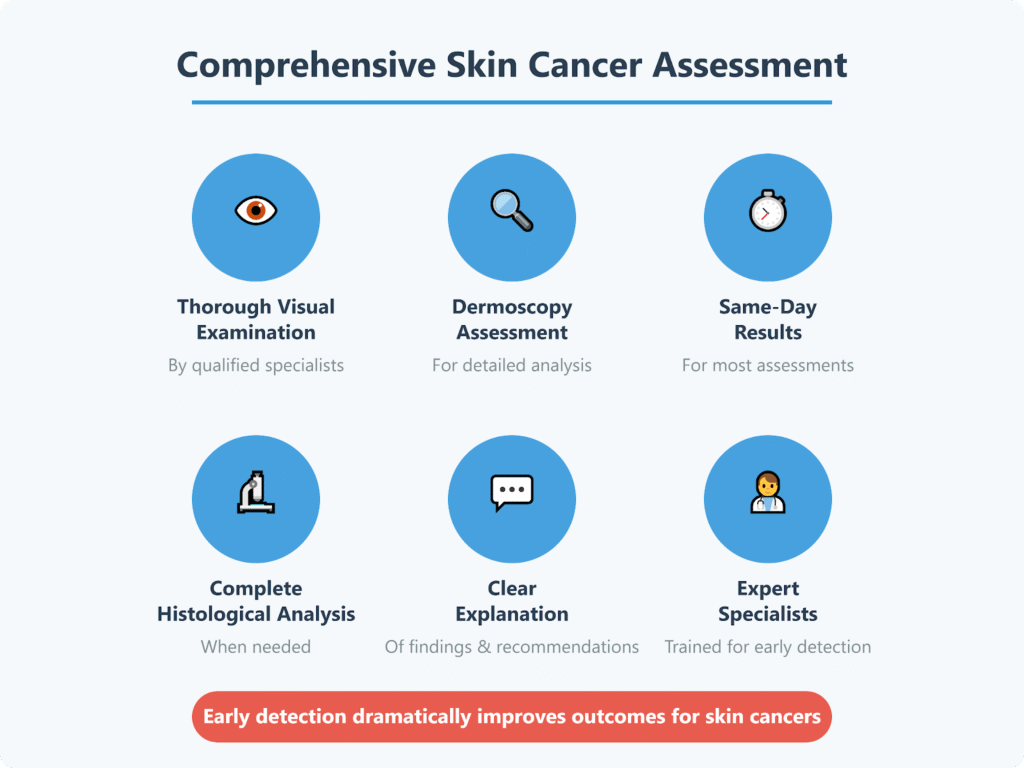 Comprehensive Skin Cancer Assessment

Thorough Visual Examination
By qualified specialists

Dermoscopy Assessment
For detailed analysis

Same-Day Results
For most assessments

Complete Histological Analysis
When needed

Clear Explanation
Of findings & recommendations

Expert Specialists
Trained for early detection

Early detection dramatically improves outcomes for skin cancers