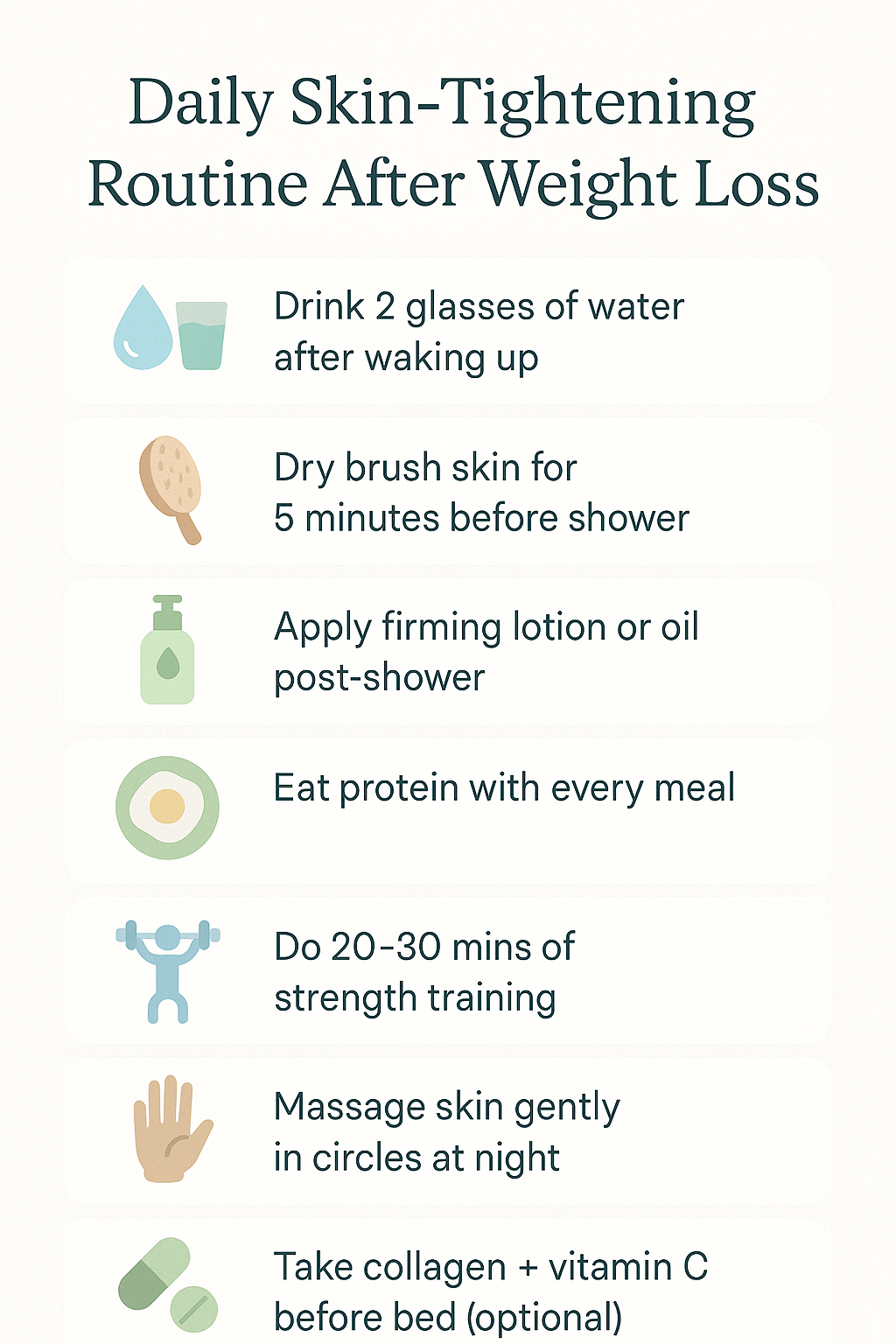 Daily Skin-Tightening Routine After Weight Loss

Drink 2 glasses of water after waking up

Dry brush skin for 5 minutes before shower

Apply firming lotion or oil post-shower

Eat protein with every meal

Do 20-30 mins of strength training

Massage skin gently in circles at night

Take collagen + vitamin C before bed (optional)