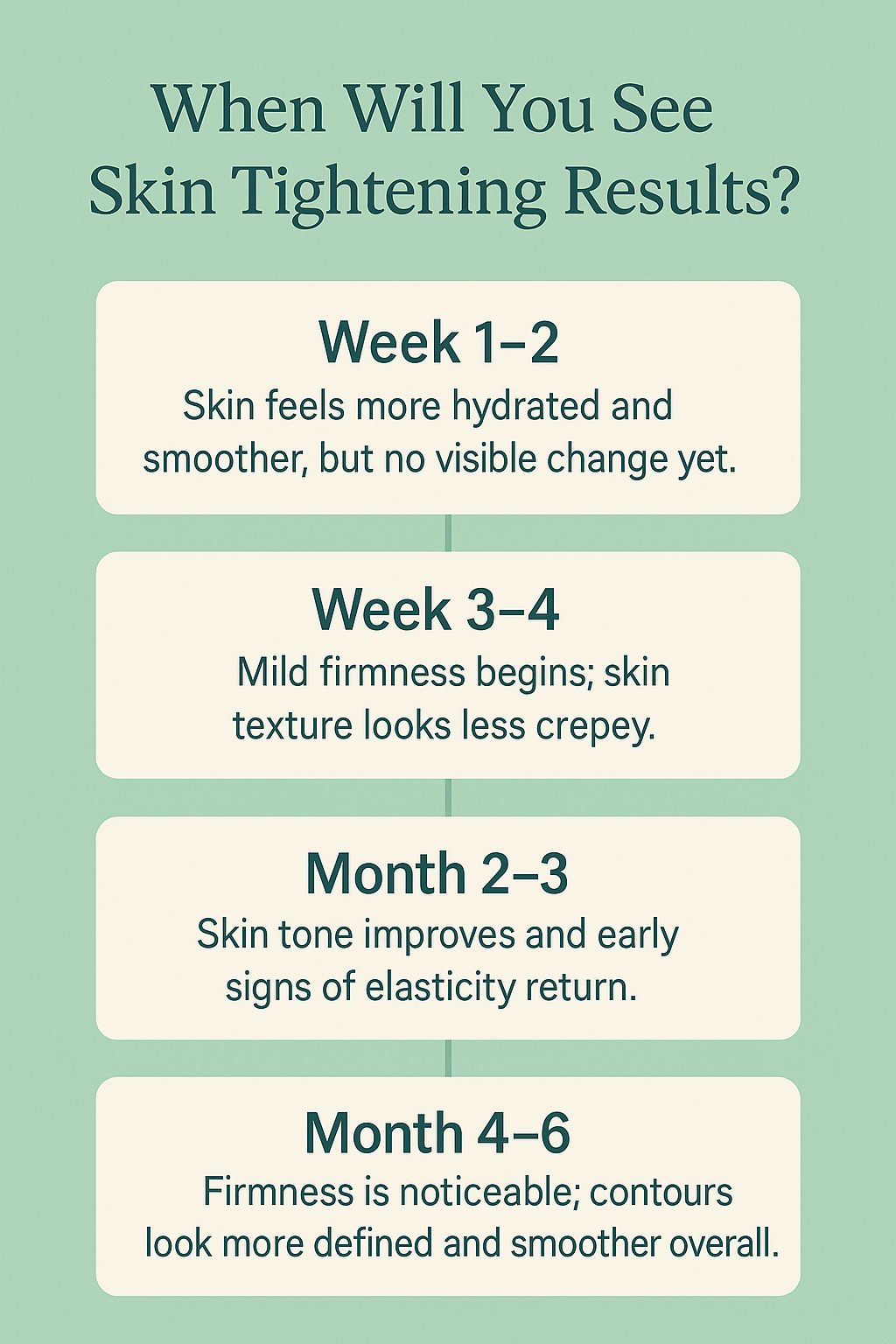 When Will You See Skin Tightening Results?

Week 1–2
Skin feels more hydrated and smoother, but no visible change yet.

Week 3–4
Mild firmness begins; skin texture looks less crepey.

Month 2–3
Skin tone improves and early signs of elasticity return.

Month 4–6
Firmness is noticeable; contours look more defined and smoother overall.