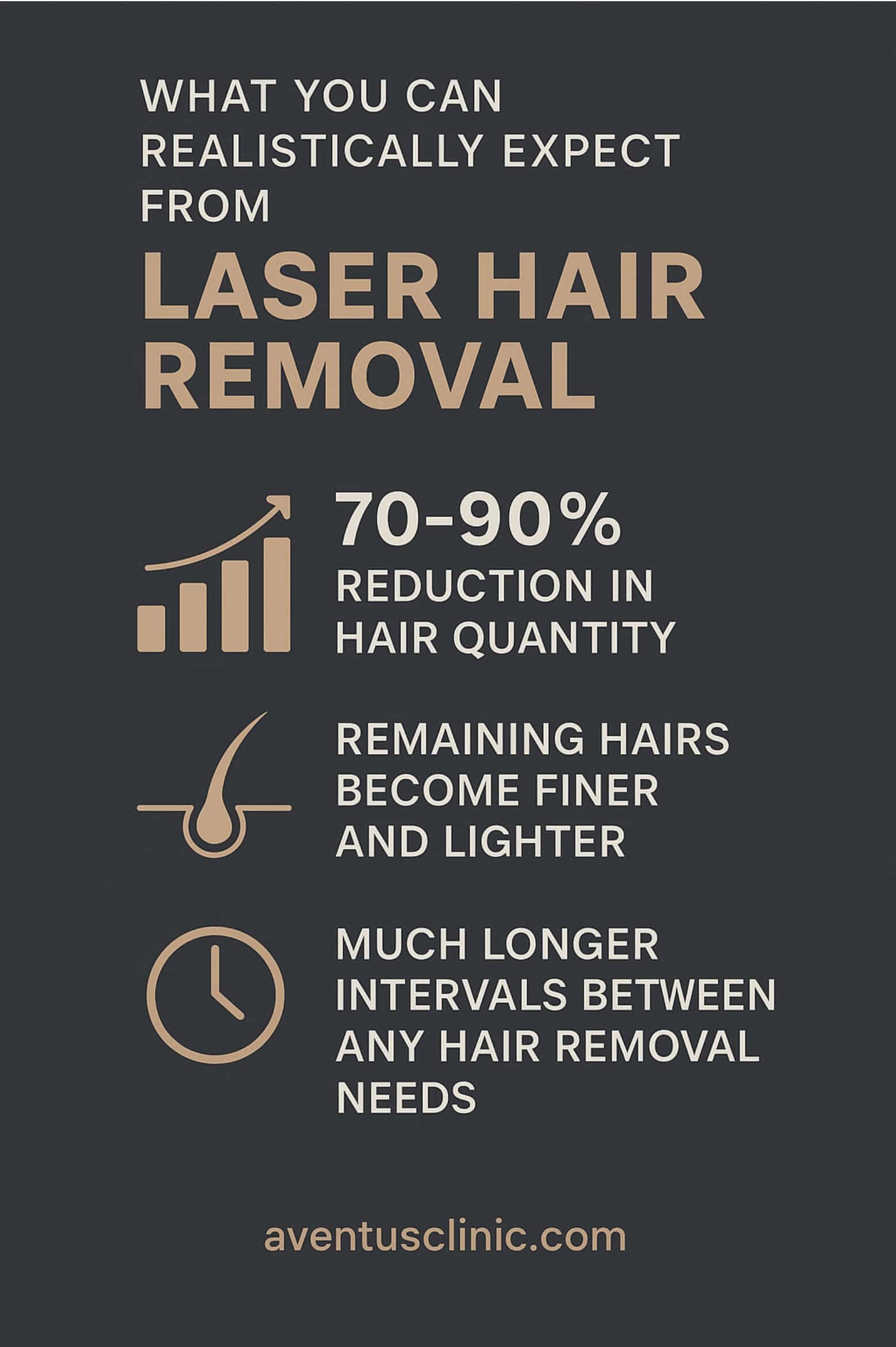 WHAT YOU CAN REALISTICALLY EXPECT FROM

LASER HAIR REMOVAL

70-90%
REDUCTION IN HAIR QUANTITY

REMAINING HAIRS BECOME FINER AND LIGHTER

MUCH LONGER INTERVALS BETWEEN ANY HAIR REMOVAL NEEDS

aventusclinic.com