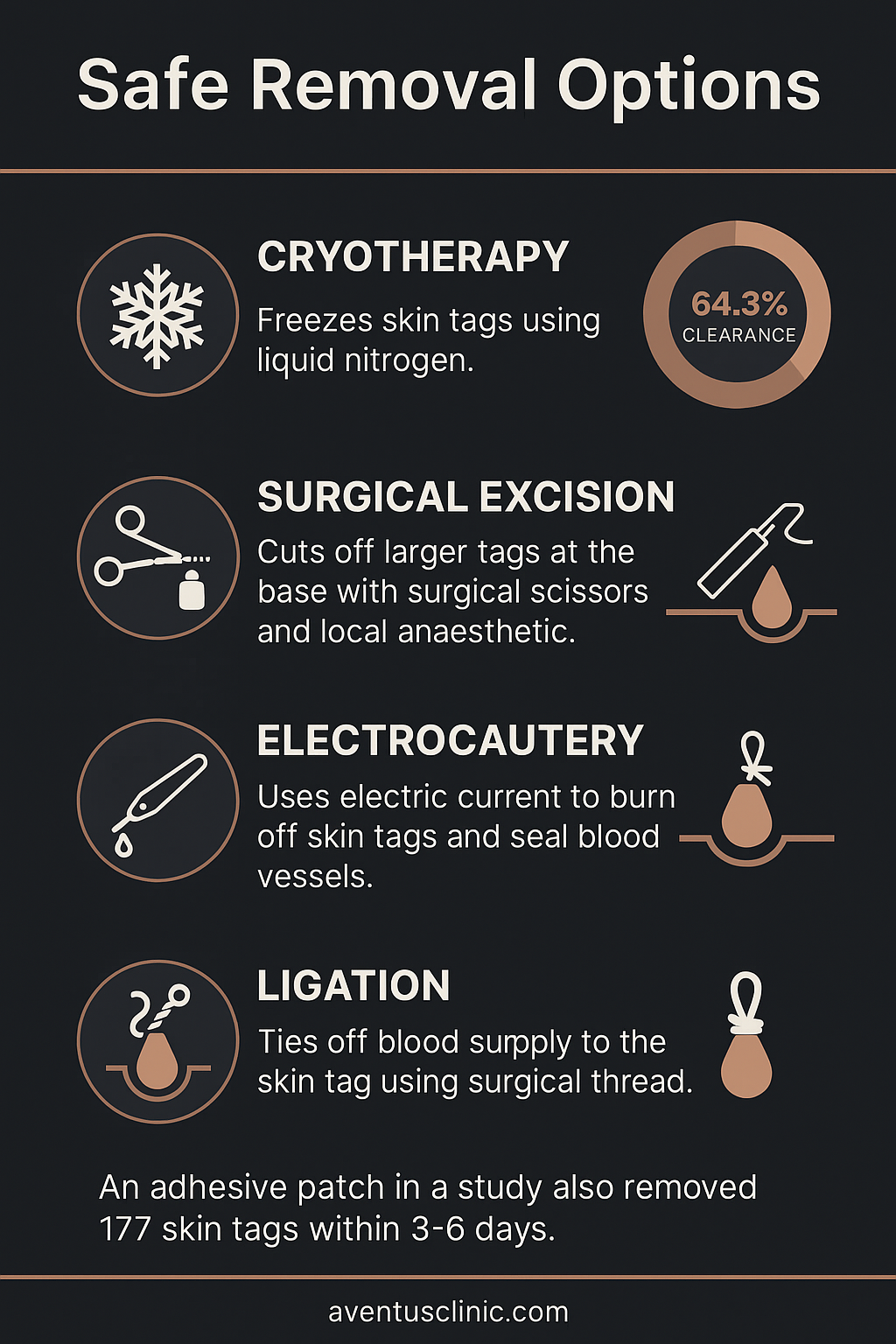 Safe Removal Options

CRYOTHERAPY

Freezes skin tags using liquid nitrogen.

64.3%
CLEARANCE

SURGICAL EXCISION

Cuts off larger tags at the base with surgical scissors and local anaesthetic.

ELECTROCAUTERY

Uses electric current to burn off skin tags and seal blood vessels.

LIGATION

Ties off blood supply to the skin tag using surgical thread.

An adhesive patch in a study also removed 177 skin tags within 3-6 days.

aventusclinic.com